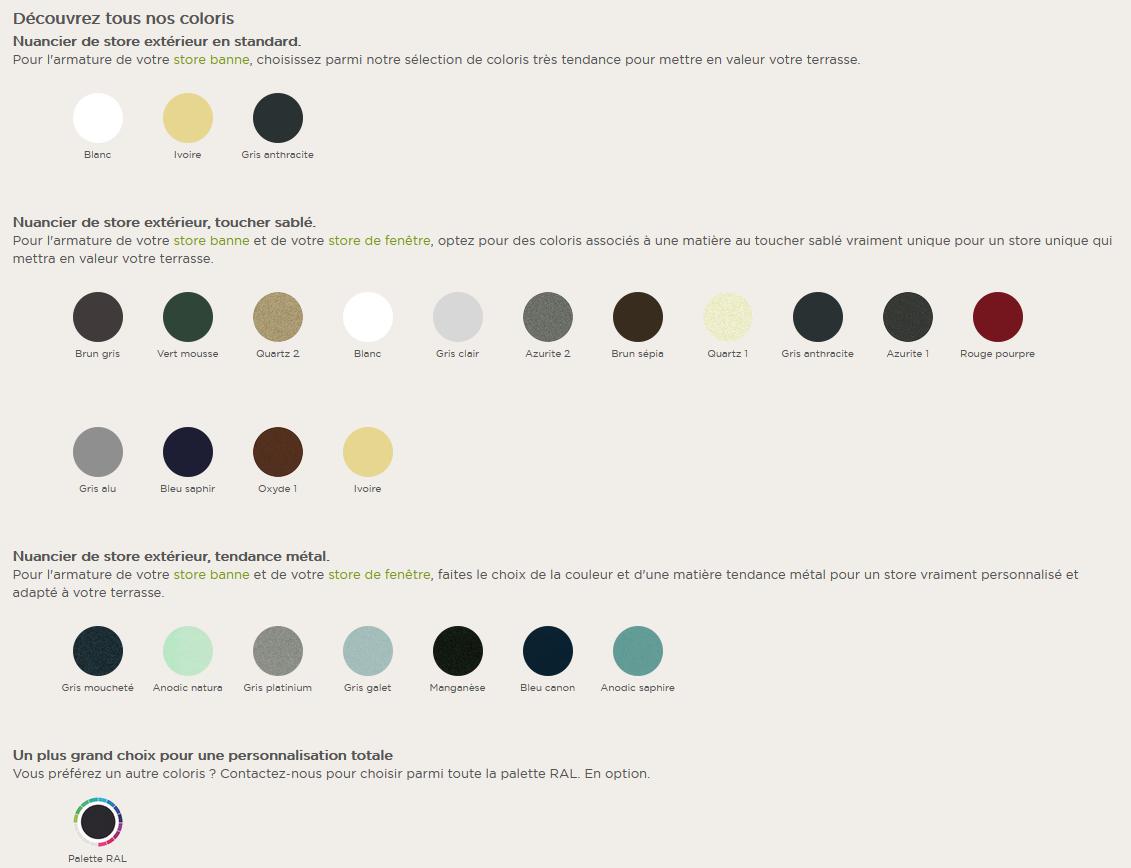 Découvrez tous nos coloris

Nuancier de store extérieur en standard.

Pour l'armature de votre store banne, choisissez parmi notre sélection de coloris très tendance pour mettre en valeur votre terrasse.

Blanc

Ivoire

Gris anthracite

Nuancier de store extérieur, toucher sablé.

Pour l'armature de votre store banne et de votre store de fenêtre, optez pour des coloris associés à une matière au toucher sablé vraiment unique pour un store unique qui mettra en valeur votre terrasse.

Brun gris

Vert mousse

Quartz 2

Blanc

Gris clair

Azurite 2

Brun sépia

Quartz 1

Gris anthracite

Azurite 1

Rouge pourpre

Gris alu

Bleu saphir

Oxyde 1

Ivoire

Nuancier de store extérieur, tendance métal.

Pour l'armature de votre store banne et de votre store de fenêtre, faites le choix de la couleur et d'une matière tendance métal pour un store vraiment personnalisé et adapté à votre terrasse.

Gris moucheté

Anodic natura

Gris platinium

Gris galet

Manganèse

Bleu canon

Anodic saphire

Un plus grand choix pour une personnalisation totale

Vous préférez un autre coloris ? Contactez-nous pour choisir parmi toute la palette RAL. En option.

Palette RAL